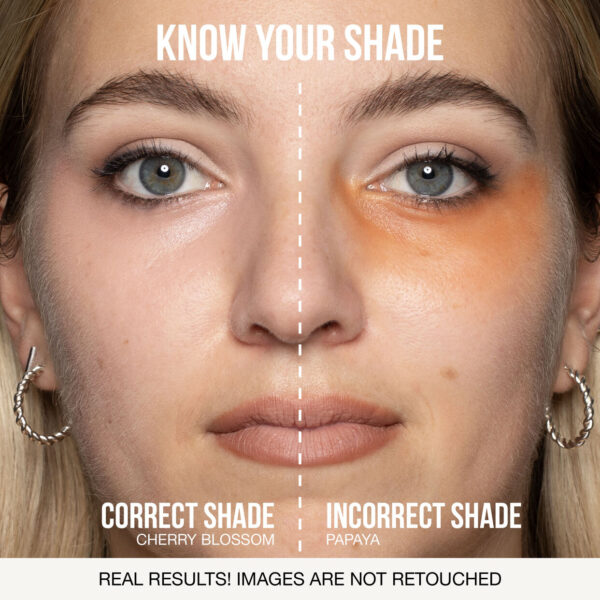 KNOW YOUR SHADE

CORRECT SHADE
CHERRY BLOSSOM

INCORRECT SHADE
PAPAYA

REAL RESULTS! IMAGES ARE NOT RETOUCHED